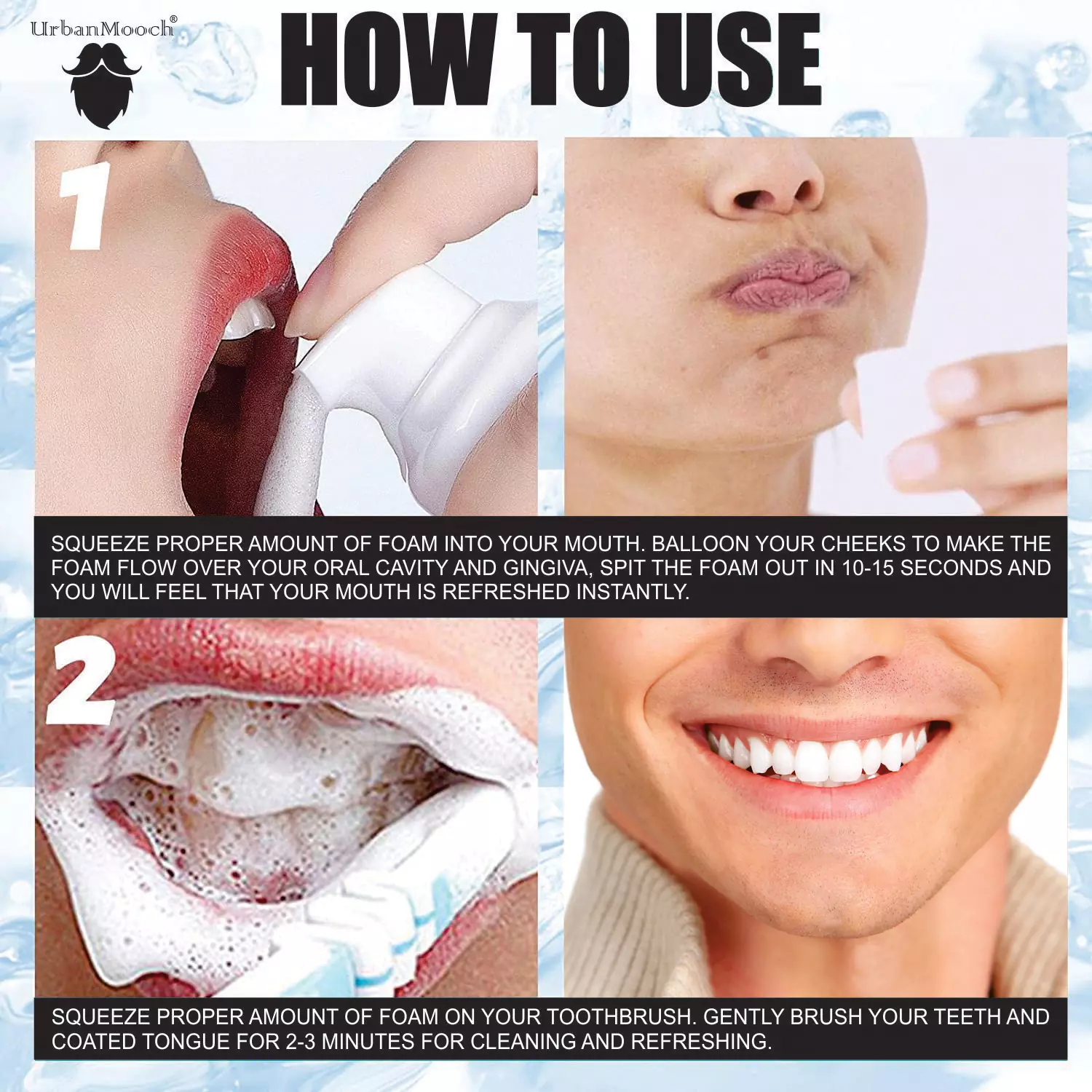 UrbanMooch®

HOW TO USE

1

SQUEEZE PROPER AMOUNT OF FOAM INTO YOUR MOUTH. BALLOON YOUR CHEEKS TO MAKE THE FOAM FLOW OVER YOUR ORAL CAVITY AND GINGIVA, SPIT THE FOAM OUT IN 10-15 SECONDS AND YOU WILL FEEL THAT YOUR MOUTH IS REFRESHED INSTANTLY.

2

SQUEEZE PROPER AMOUNT OF FOAM ON YOUR TOOTHBRUSH. GENTLY BRUSH YOUR TEETH AND COATED TONGUE FOR 2-3 MINUTES FOR CLEANING AND REFRESHING.