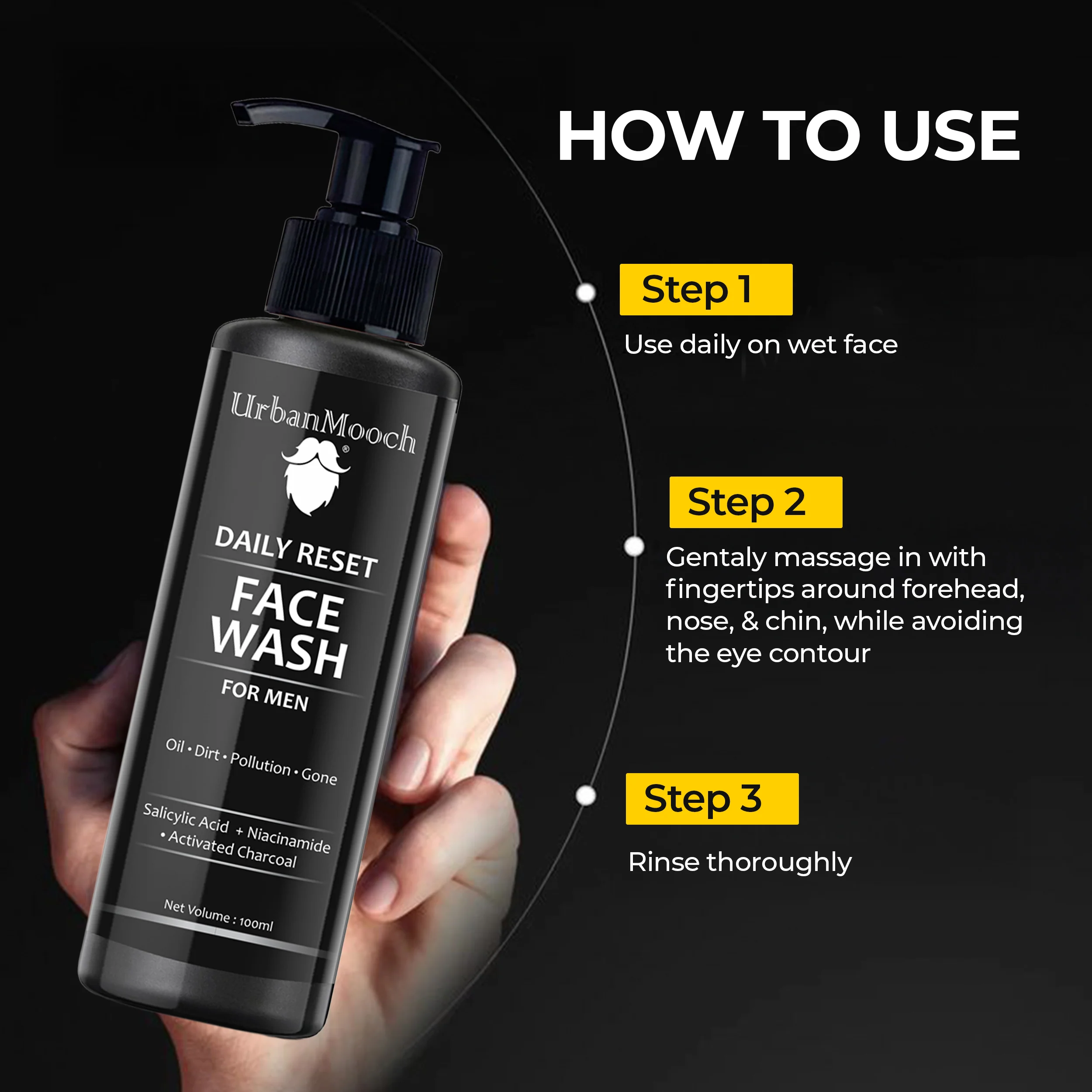 UrbanMooch®

DAILY RESET
FACE WASH
FOR MEN

Oil • Dirt • Pollution • Gone

Salicylic Acid + Niacinamide • Activated Charcoal

Net Volume : 100ml

HOW TO USE

Step 1

Use daily on wet face

Step 2

Gentaly massage in with fingertips around forehead, nose, & chin, while avoiding the eye contour

Step 3

Rinse thoroughly